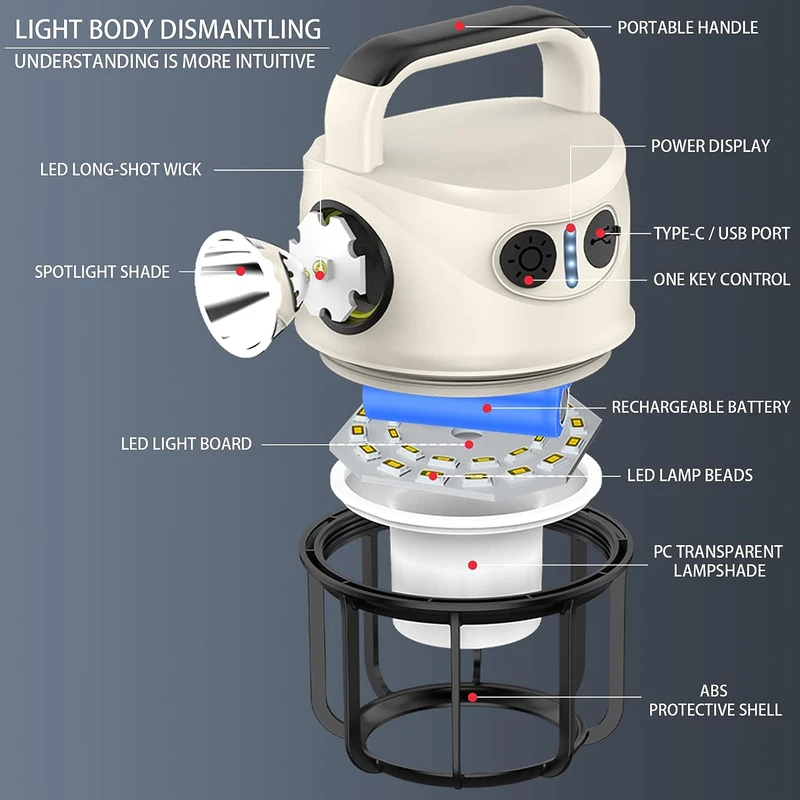 LIGHT BODY DISMANTLING
UNDERSTANDING IS MORE INTUITIVE

PORTABLE HANDLE

LED LONG-SHOT WICK

POWER DISPLAY

TYPE-C / USB PORT

SPOTLIGHT SHADE

ONE KEY CONTROL

RECHARGEABLE BATTERY

LED LIGHT BOARD

LED LAMP BEADS

PC TRANSPARENT LAMPSHADE

ABS PROTECTIVE SHELL