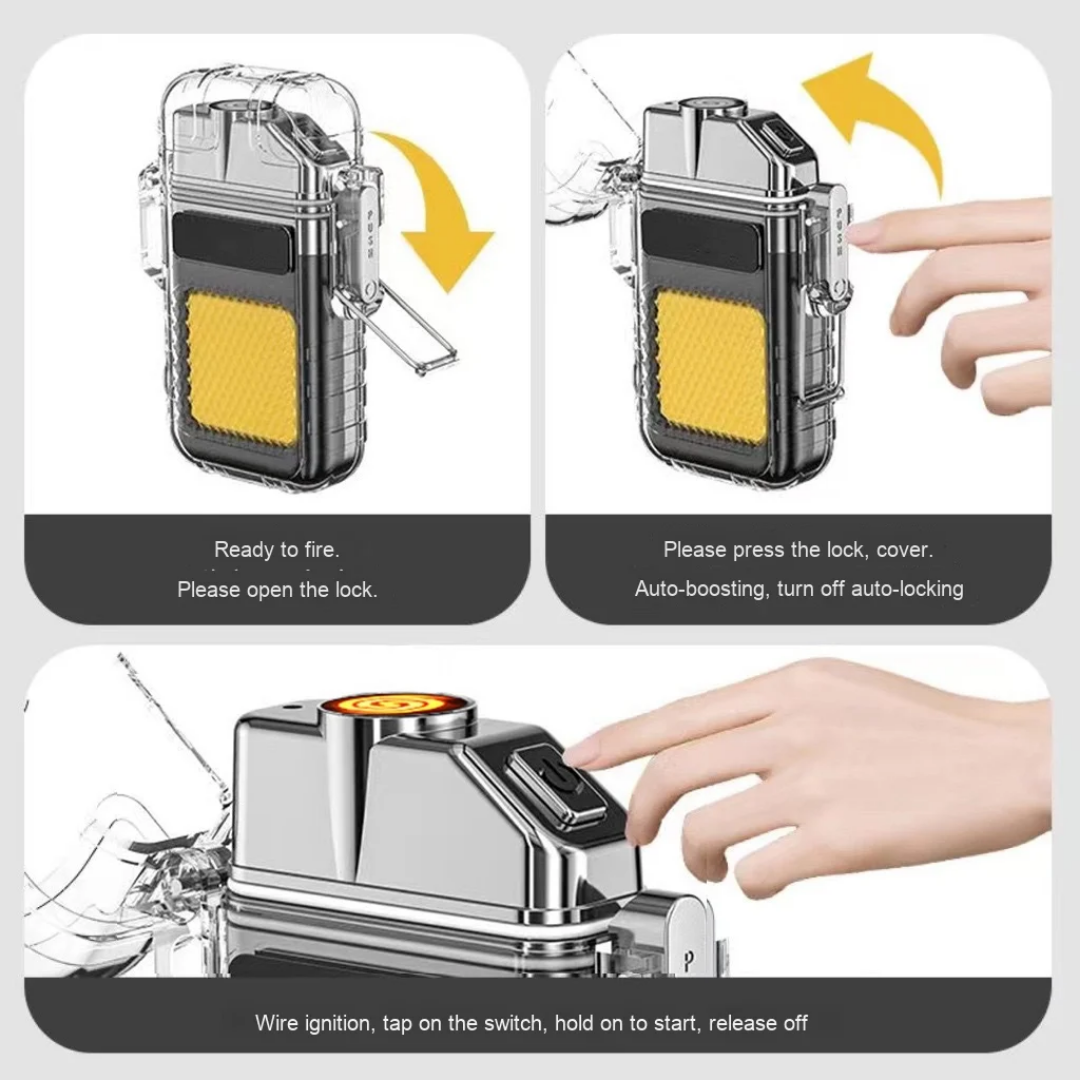 PUSH

Ready to fire.
Please open the lock.

PUSH

Please press the lock, cover.
Auto-boosting, turn off auto-locking

P

Wire ignition, tap on the switch, hold on to start, release off