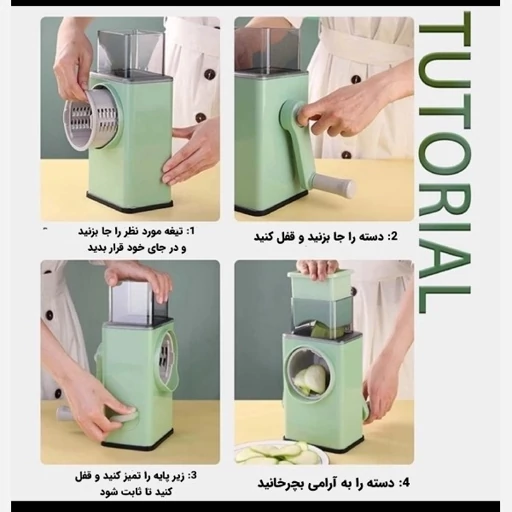 TUTORIAL

1: تیغه مورد نظر را جا بزنید و در جای خود قرار بدید

2: دسته را جا بزنید و قفل کنید

3: زیر پایه را تمیز کنید و قفل کنید تا ثابت شود

4: دسته را به آرامی بچرخانید